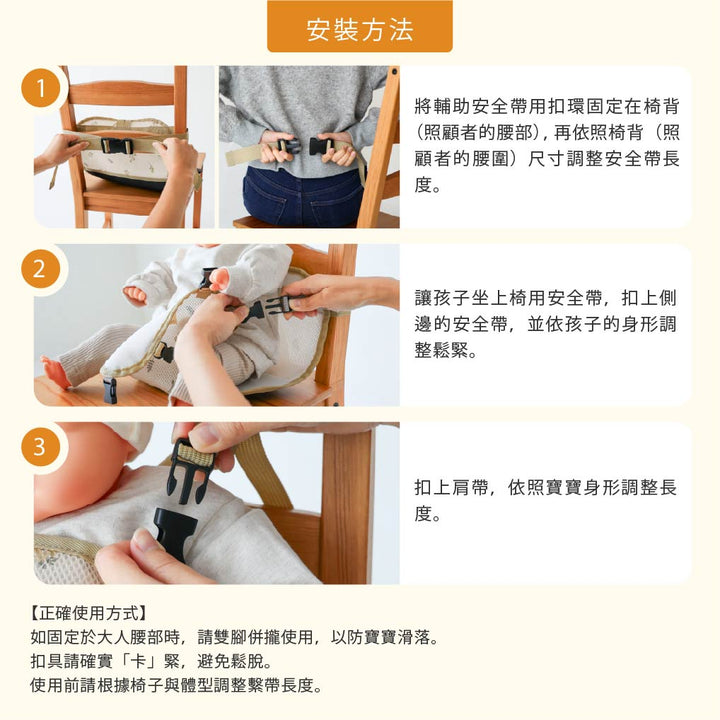 安裝方法

1

將輔助安全帶用扣環固定在椅背（照顧者的腰部），再依照椅背（照顧者的腰圍）尺寸調整安全帶長度。

2

讓孩子坐上椅用安全帶，扣上側邊的安全帶，並依孩子的身形調整鬆緊。

3

扣上肩帶，依照寶寶身形調整長度。

【正確使用方式】
如固定於大人腰部時，請雙腳併攏使用，以防寶寶滑落。
扣具請確實「卡」緊，避免鬆脫。
使用前請根據椅子與體型調整繫帶長度。