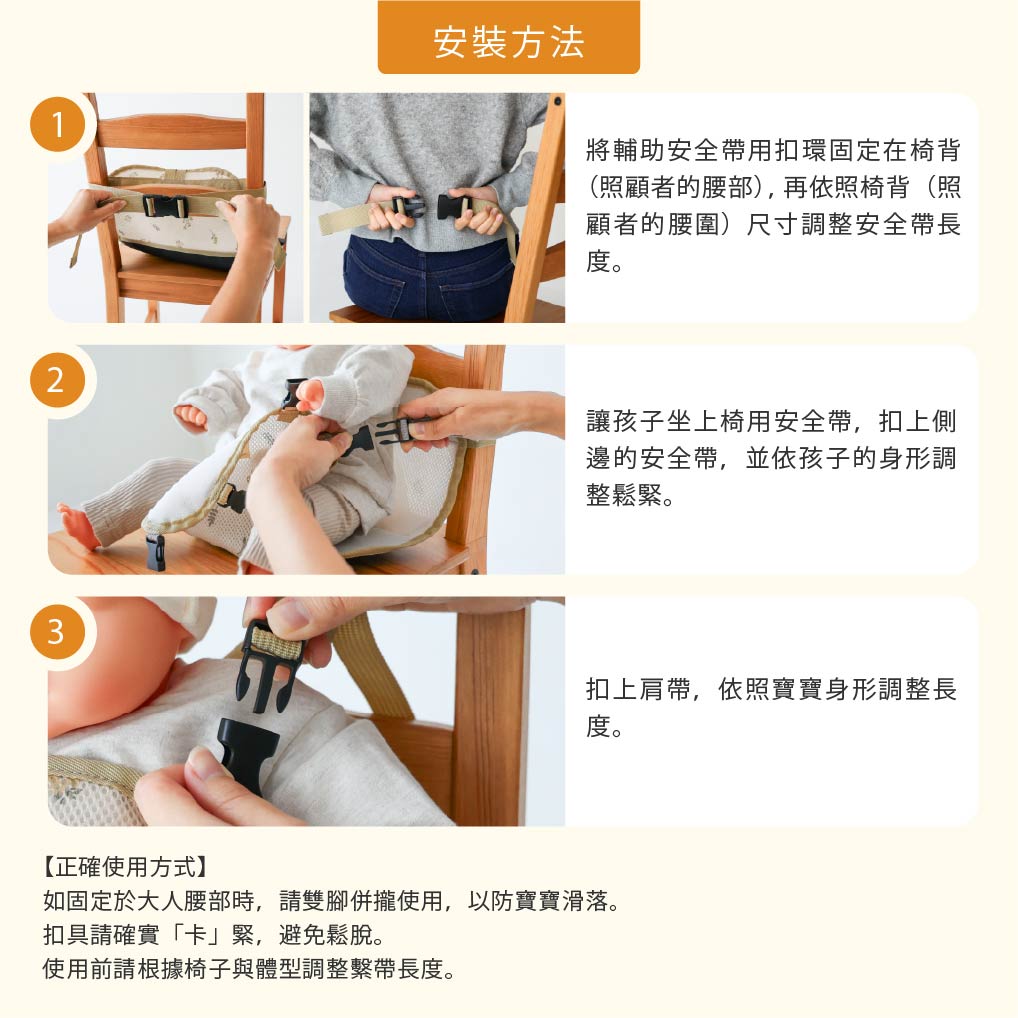 安裝方法

1

將輔助安全帶用扣環固定在椅背（照顧者的腰部），再依照椅背（照顧者的腰圍）尺寸調整安全帶長度。

2

讓孩子坐上椅用安全帶，扣上側邊的安全帶，並依孩子的身形調整鬆緊。

3

扣上肩帶，依照寶寶身形調整長度。

【正確使用方式】
如固定於大人腰部時，請雙腳併攏使用，以防寶寶滑落。
扣具請確實「卡」緊，避免鬆脫。
使用前請根據椅子與體型調整繫帶長度。