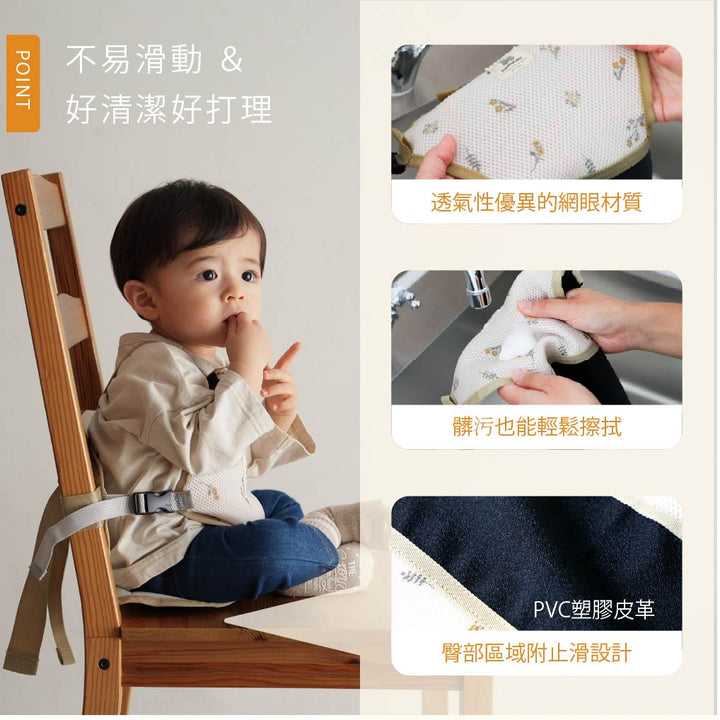 POINT

不易滑動 &
好清潔好打理

透氣性優異的網眼材質

髒污也能輕鬆擦拭

PVC塑膠皮革

臀部區域附止滑設計