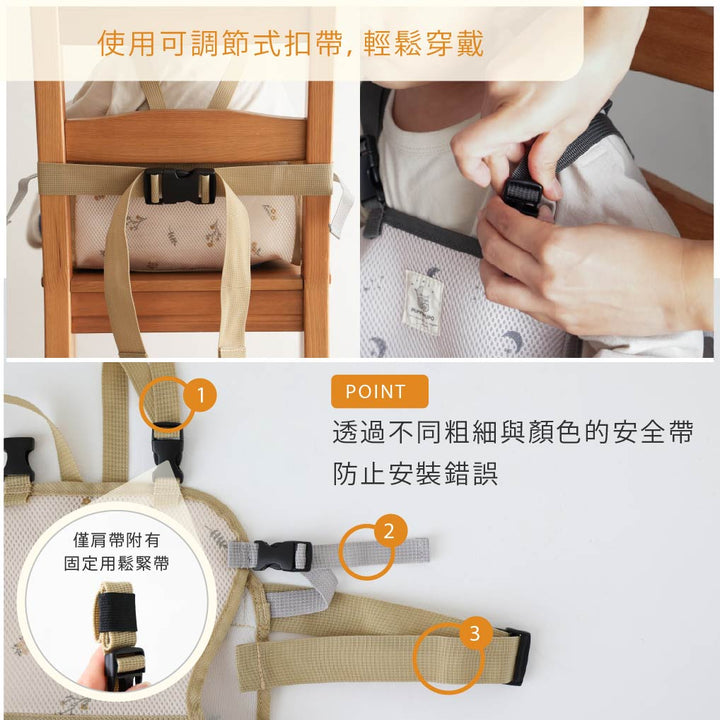 使用可調節式扣帶, 輕鬆穿戴

POINT

透過不同粗細與顏色的安全帶
防止安裝錯誤

1

2

3

僅肩帶附有
固定用鬆緊帶